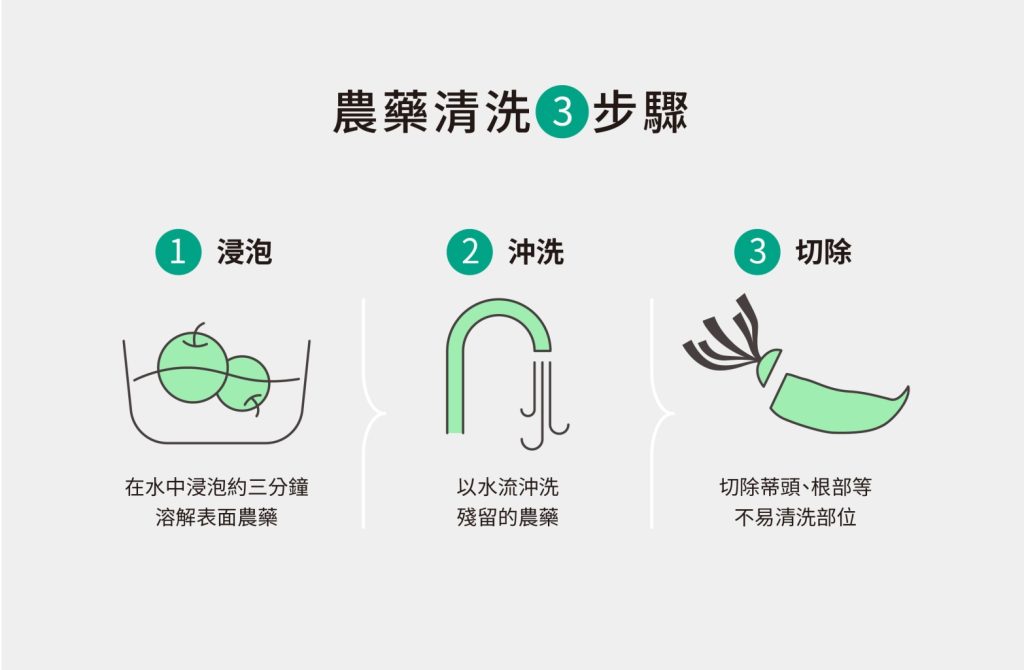 農藥清洗 3 步驟

1 浸泡

在水中浸泡約三分鐘
溶解表面農藥

2 沖洗

以水流沖洗
殘留的農藥

3 切除

切除蒂頭、根部等
不易清洗部位